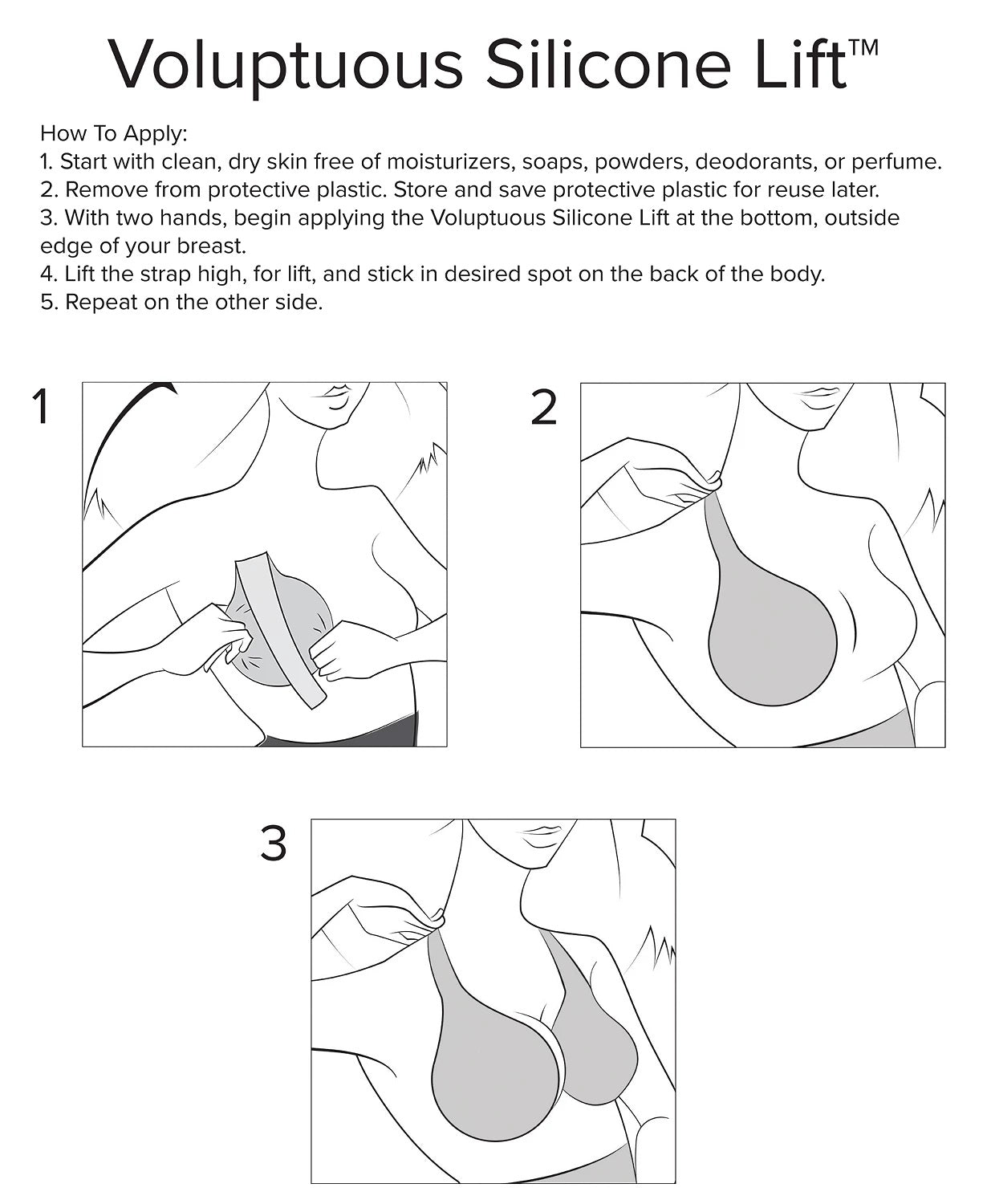 Voluptuous Silicone Lift™

How To Apply:
1. Start with clean, dry skin free of moisturizers, soaps, powders, deodorants, or perfume.
2. Remove from protective plastic. Store and save protective plastic for reuse later.
3. With two hands, begin applying the Voluptuous Silicone Lift at the bottom, outside edge of your breast.
4. Lift the strap high, for lift, and stick in desired spot on the back of the body.
5. Repeat on the other side.

1

2

3