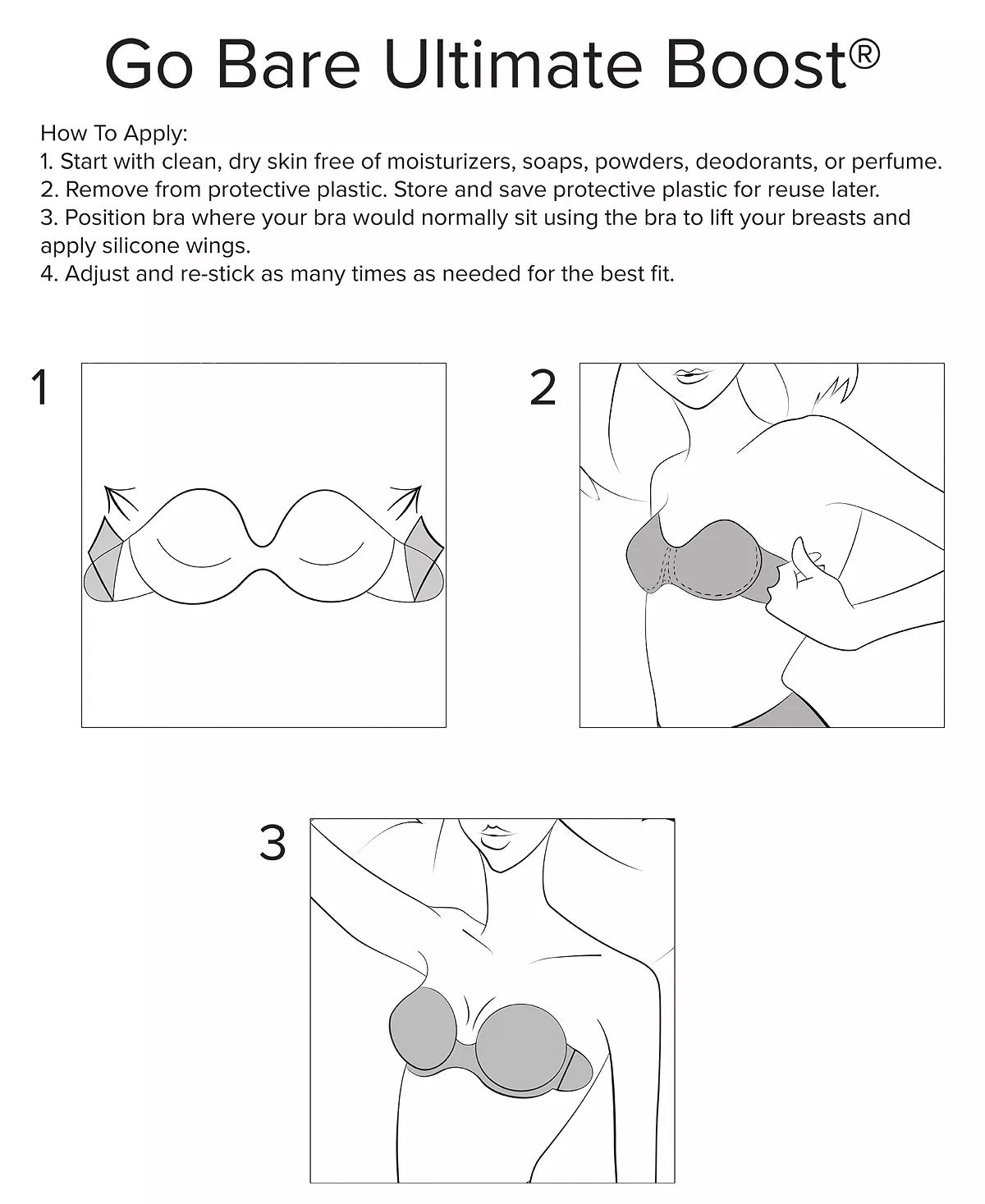 Go Bare Ultimate Boost®

How To Apply:
1. Start with clean, dry skin free of moisturizers, soaps, powders, deodorants, or perfume.
2. Remove from protective plastic. Store and save protective plastic for reuse later.
3. Position bra where your bra would normally sit using the bra to lift your breasts and apply silicone wings.
4. Adjust and re-stick as many times as needed for the best fit.

1

2

3